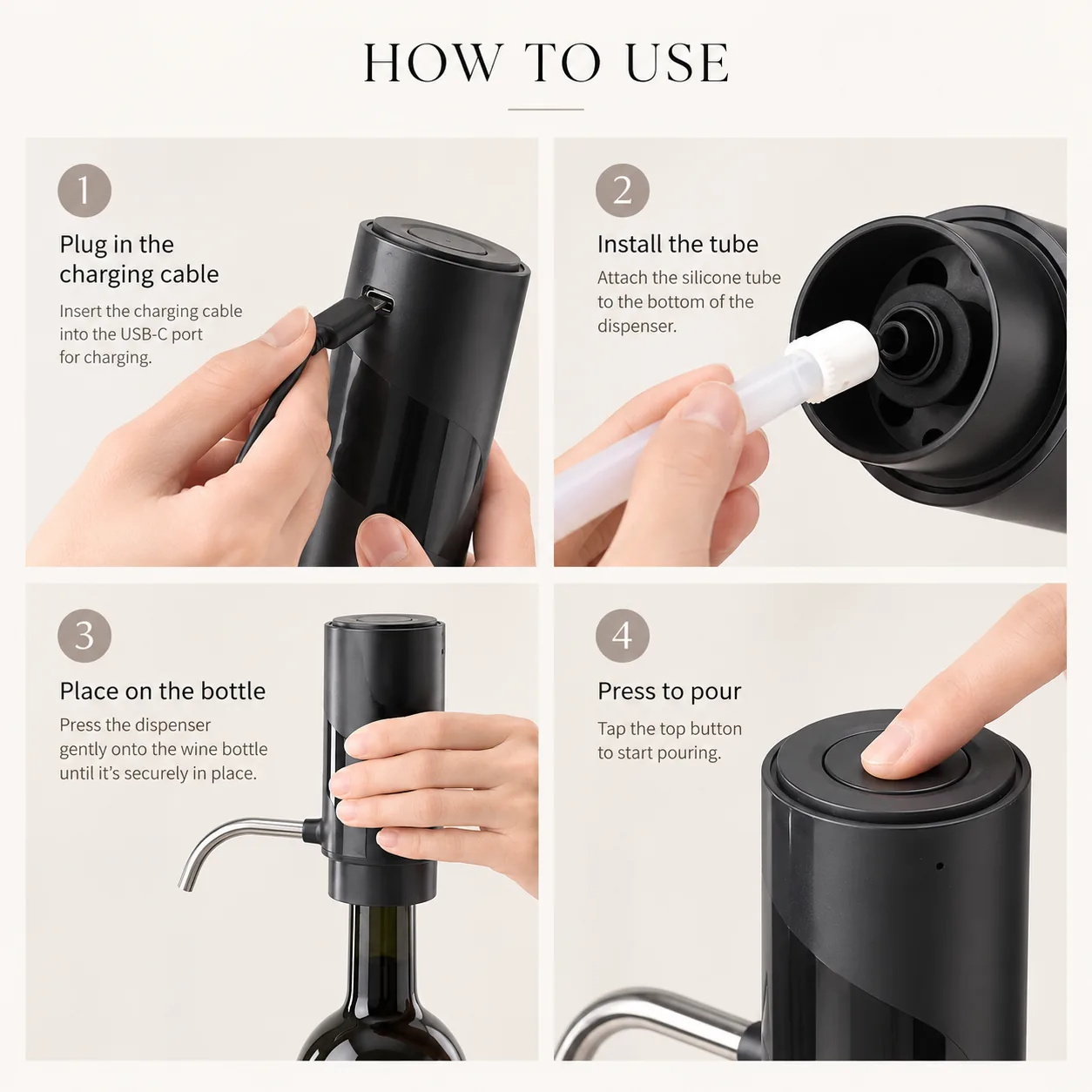 HOW TO USE

1

Plug in the charging cable

Insert the charging cable into the USB-C port for charging.

2

Install the tube

Attach the silicone tube to the bottom of the dispenser.

3

Place on the bottle

Press the dispenser gently onto the wine bottle until it's securely in place.

4

Press to pour

Tap the top button to start pouring.